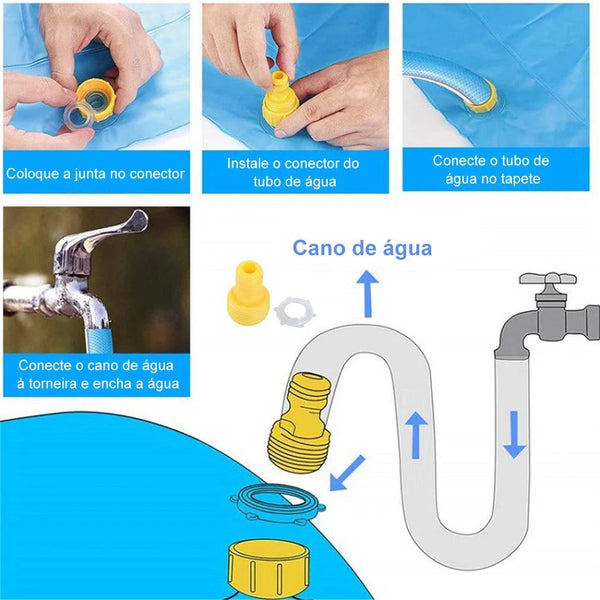 Coloque a junta no conector

Instale o conector do tubo de água

Conecte o tubo de água no tapete

Conecte o cano de água à torneira e encha a água

Cano de água